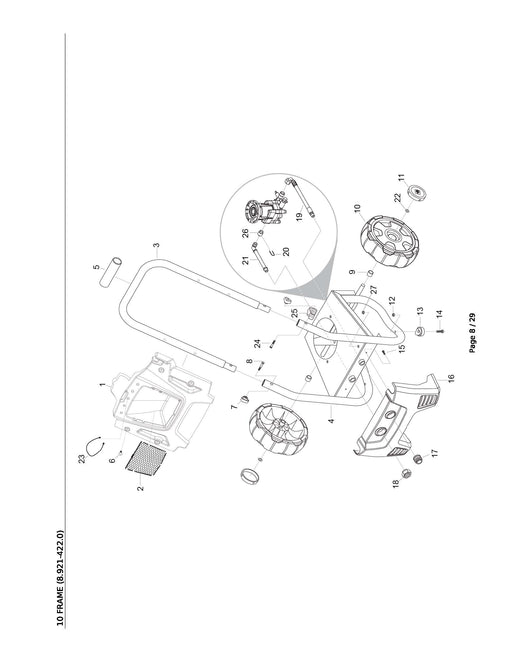 10 FRAME (8.921-422.0)

1
2
3
4
5
6
7
8
9
10
11
12
13
14
15
16
17
18
19
20
21
22
23
24
25
26
27

Page 8 / 29